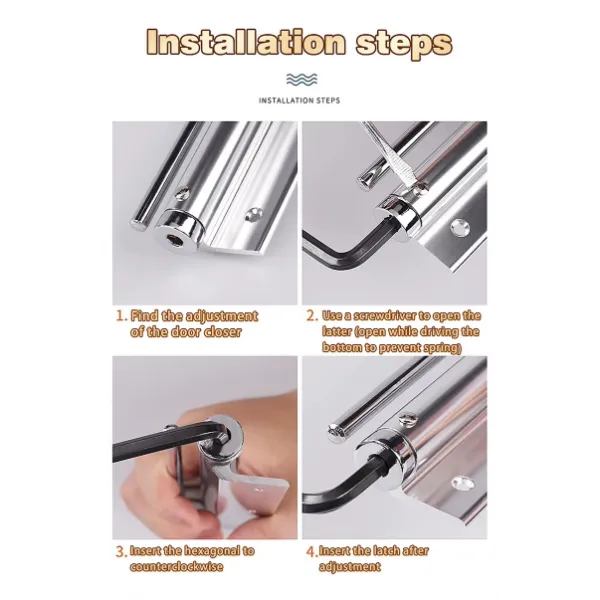 Installation steps

INSTALLATION STEPS

1. Find the adjustment of the door closer

2. Use a screwdriver to open the latter (open while driving the bottom to prevent spring)

3. Insert the hexagonal to counterclockwise

4. Insert the latch after adjustment