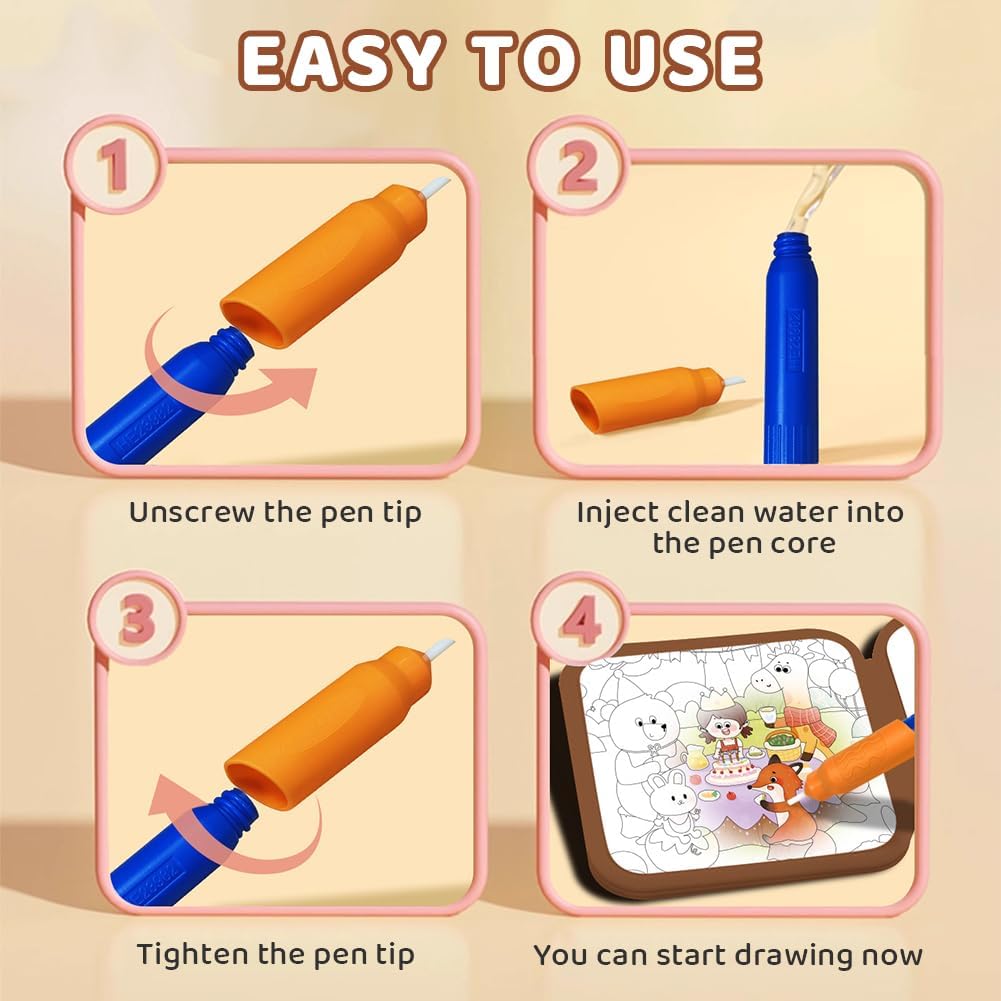 EASY TO USE

1

Unscrew the pen tip

2

Inject clean water into the pen core

3

Tighten the pen tip

4

You can start drawing now